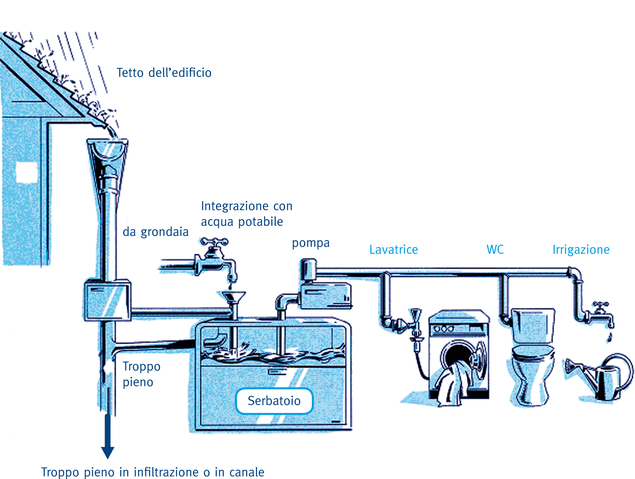 Tetto dell'edificio

Integrazione con acqua potabile

da grondaia

pompa

Lavatrice

WC

Irrigazione

Troppo pieno

Serbatoio

Troppo pieno in infiltrazione o in canale